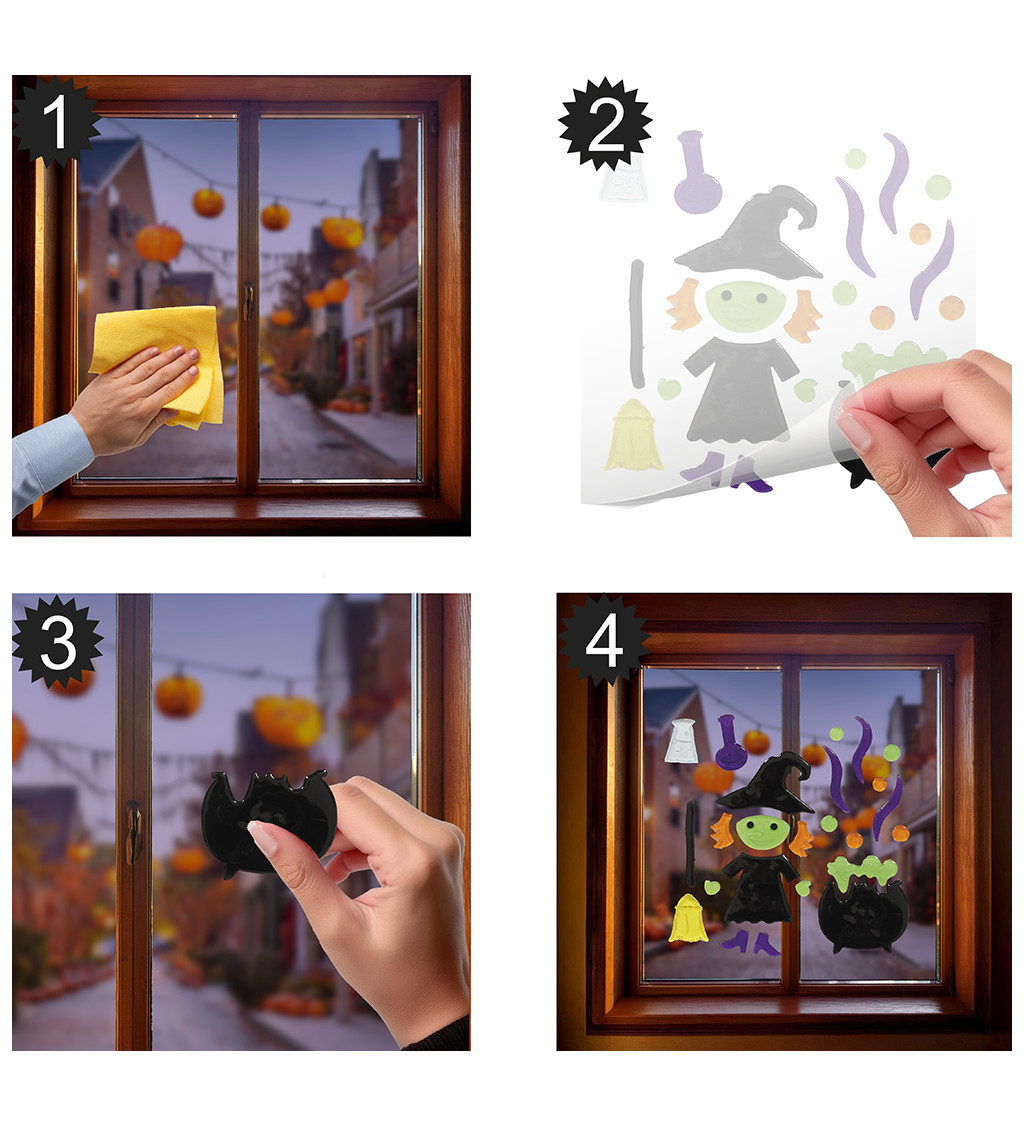 1

2

3

4